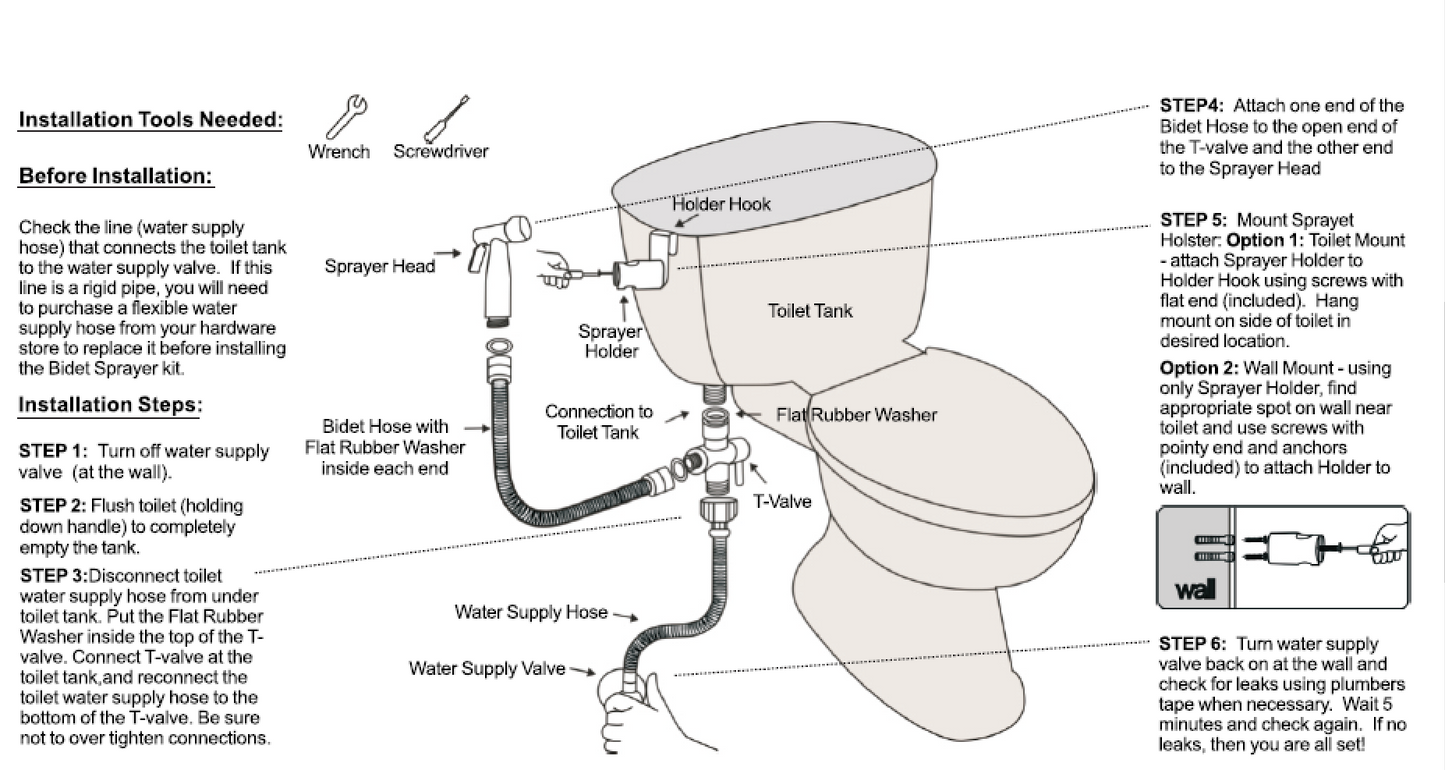 Installation Tools Needed:

Wrench Screwdriver

Before Installation:

Check the line (water supply hose) that connects the toilet tank to the water supply valve. If this line is a rigid pipe, you will need to purchase a flexible water supply hose from your hardware store to replace it before installing the Bidet Sprayer kit.

Installation Steps:

STEP 1: Turn off water supply valve (at the wall).

STEP 2: Flush toilet (holding down handle) to completely empty the tank.

STEP 3:Disconnect toilet water supply hose from under toilet tank. Put the Flat Rubber Washer inside the top of the T-valve. Connect T-valve at the toilet tank,and reconnect the toilet water supply hose to the bottom of the T-valve. Be sure not to over tighten connections.

Holder Hook

Sprayer Head

Sprayer Holder

Toilet Tank

Bidet Hose with Flat Rubber Washer inside each end

Connection to Toilet Tank

Flat Rubber Washer

T-Valve

Water Supply Hose

Water Supply Valve

STEP4: Attach one end of the Bidet Hose to the open end of the T-valve and the other end to the Sprayer Head

STEP 5: Mount Sprayet Holster: Option 1: Toilet Mount - attach Sprayer Holder to Holder Hook using screws with flat end (included). Hang mount on side of toilet in desired location.

Option 2: Wall Mount - using only Sprayer Holder, find appropriate spot on wall near toilet and use screws with pointy end and anchors (included) to attach Holder to wall.

wall

STEP 6: Turn water supply valve back on at the wall and check for leaks using plumbers tape when necessary. Wait 5 minutes and check again. If no leaks, then you are all set!